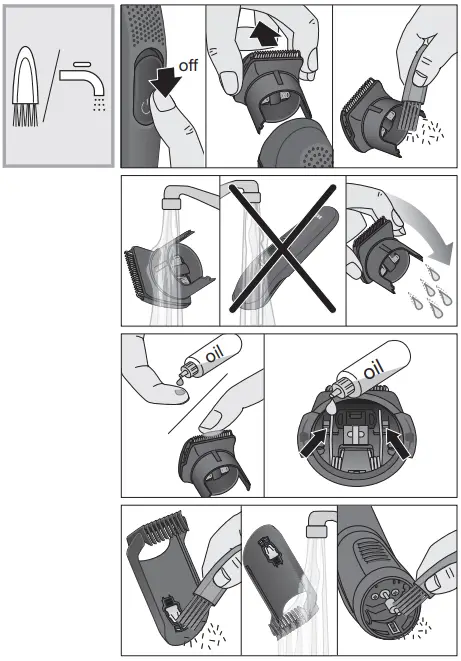 off

oil

oil