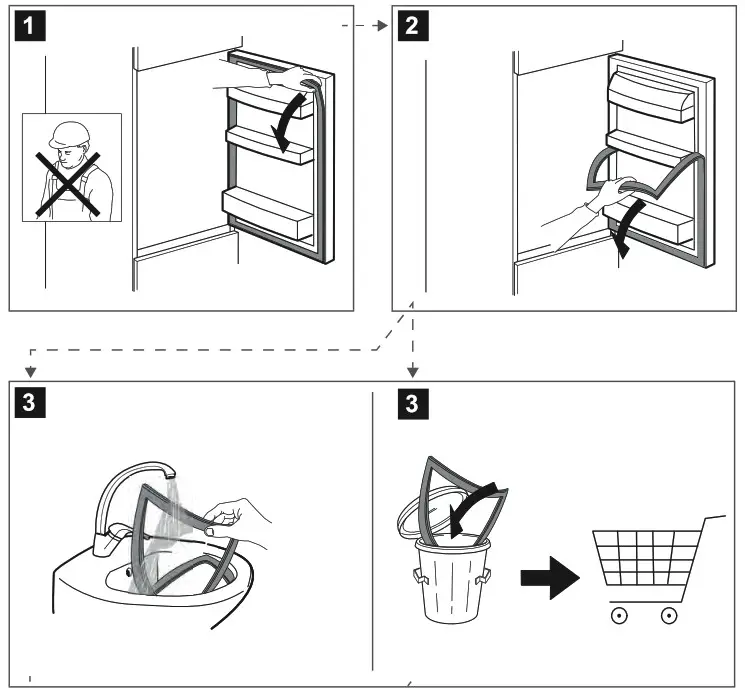 1

2

3

3