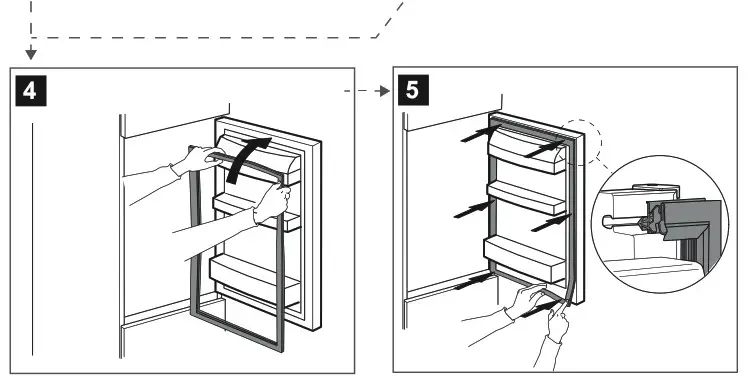 4

5