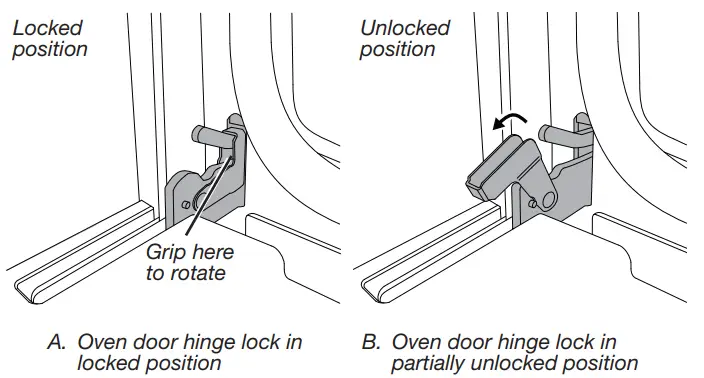 Locked position

Grip here to rotate

A. Oven door hinge lock in locked position

Unlocked position

B. Oven door hinge lock in partially unlocked position