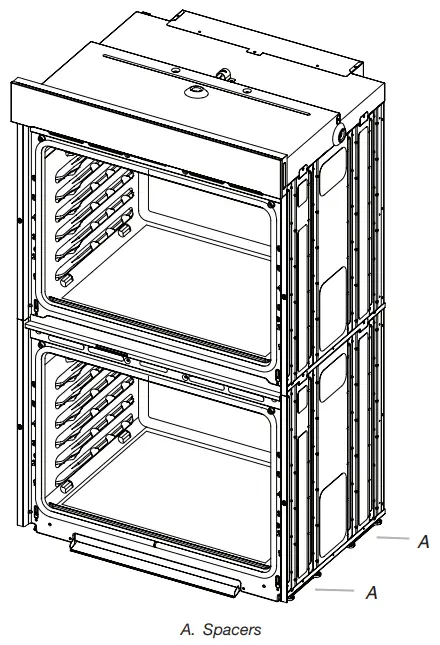 A

A

A. Spacers