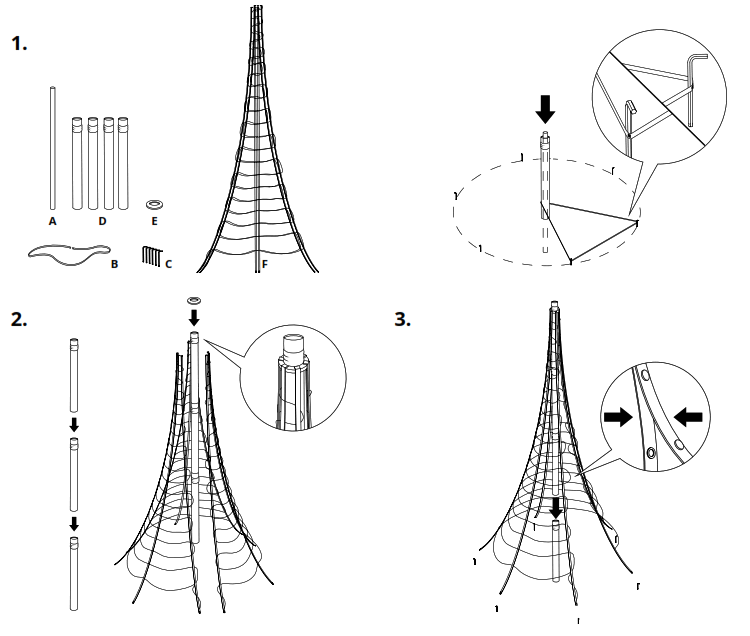 1.

A
D
E
B
C
F

2.

3.