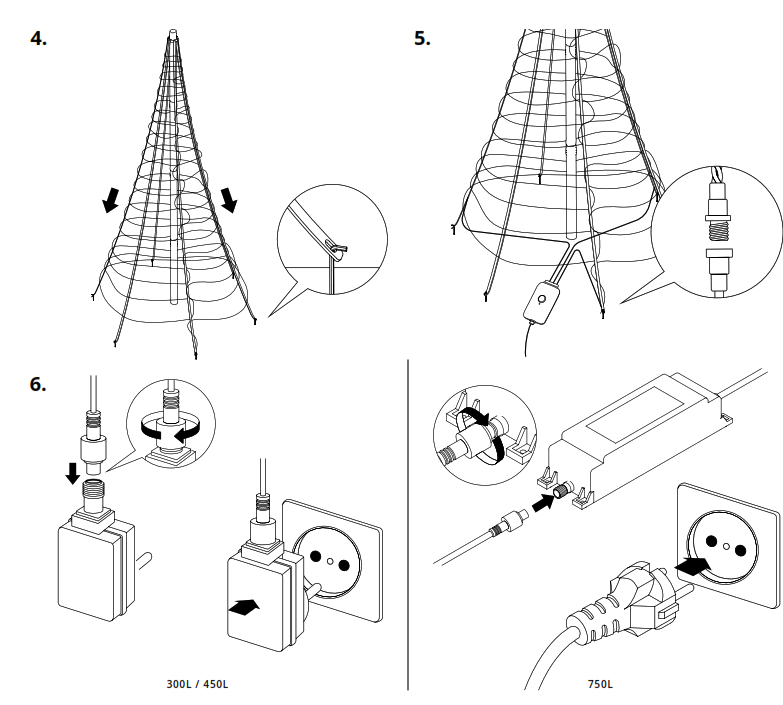 4.

5.

6.

300L / 450L

750L