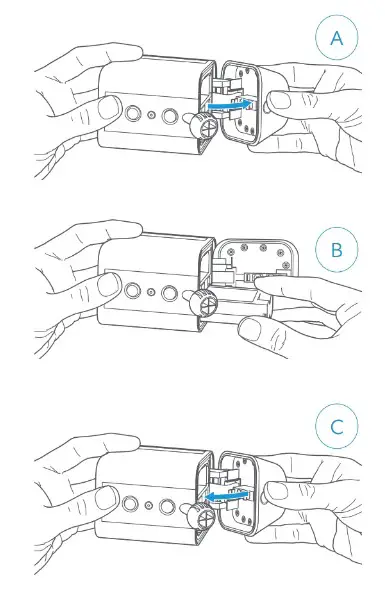 A

B

C