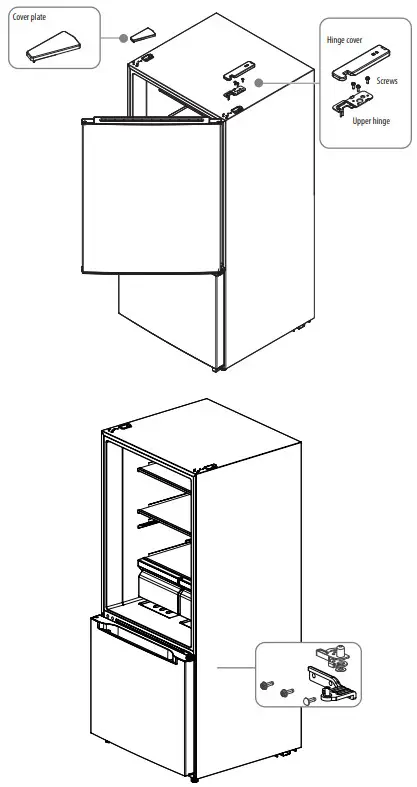 Cover plate

Hinge cover

Screws

Upper hinge