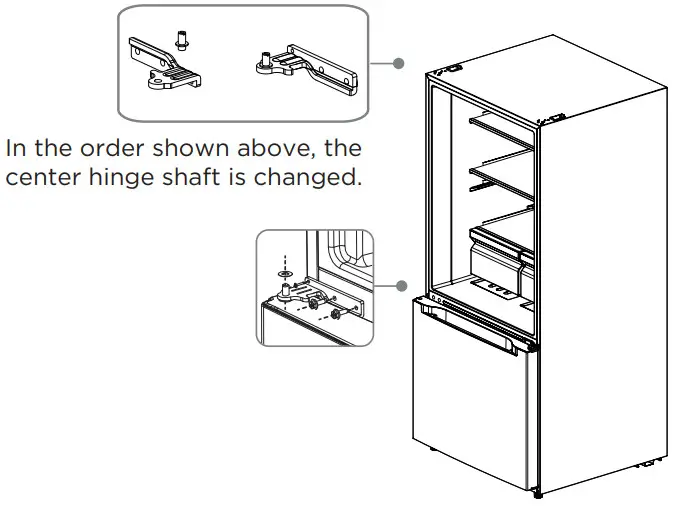 In the order shown above, the center hinge shaft is changed.