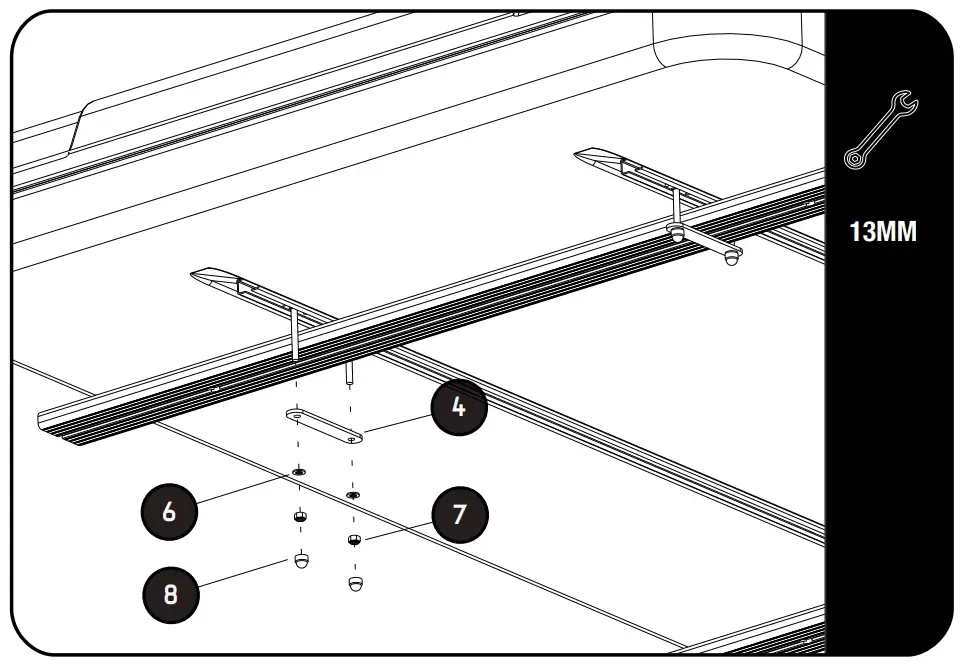 13MM

4

6

7

8