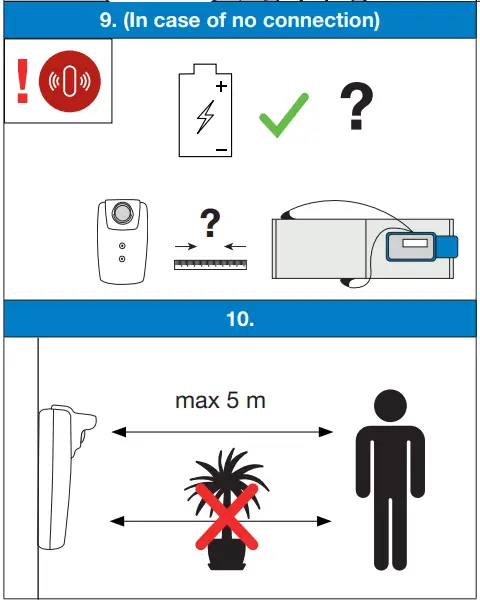 9. (In case of no connection)

!

+
−
?

?

10.

max 5 m