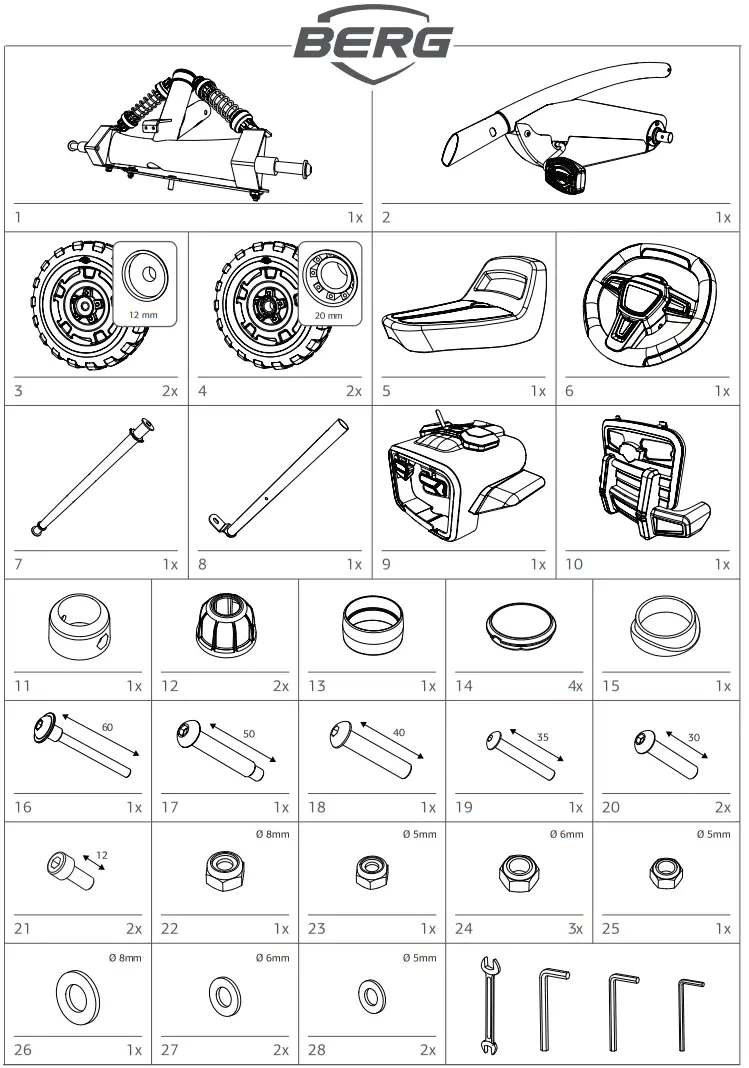 BERG

1 1x
2 1x
12 mm
3 2x
20 mm
4 2x
5 1x
6 1x
7 1x
8 1x
9 1x
10 1x
11 1x
12 2x
13 1x
14 4x
15 1x
60
16 1x
50
17 1x
40
18 1x
35
19 1x
30
20 2x
12
21 2x
Ø 8mm
22 1x
Ø 5mm
23 1x
Ø 6mm
24 3x
Ø 5mm
25 1x
Ø 8mm
26 1x
Ø 6mm
27 2x
Ø 5mm
28 2x