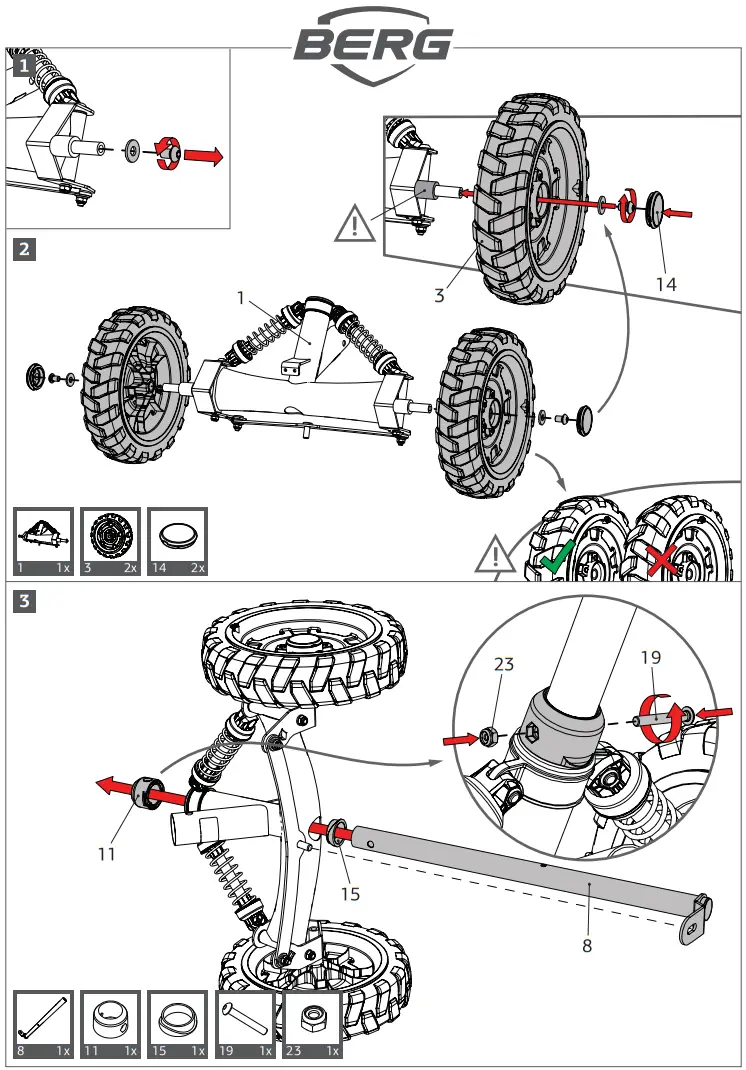 BERG

1

2

3

14

1

1 1x
3 2x
14 2x

3

23

19

11

15

8

8 1x
11 1x
15 1x
19 1x
23 1x