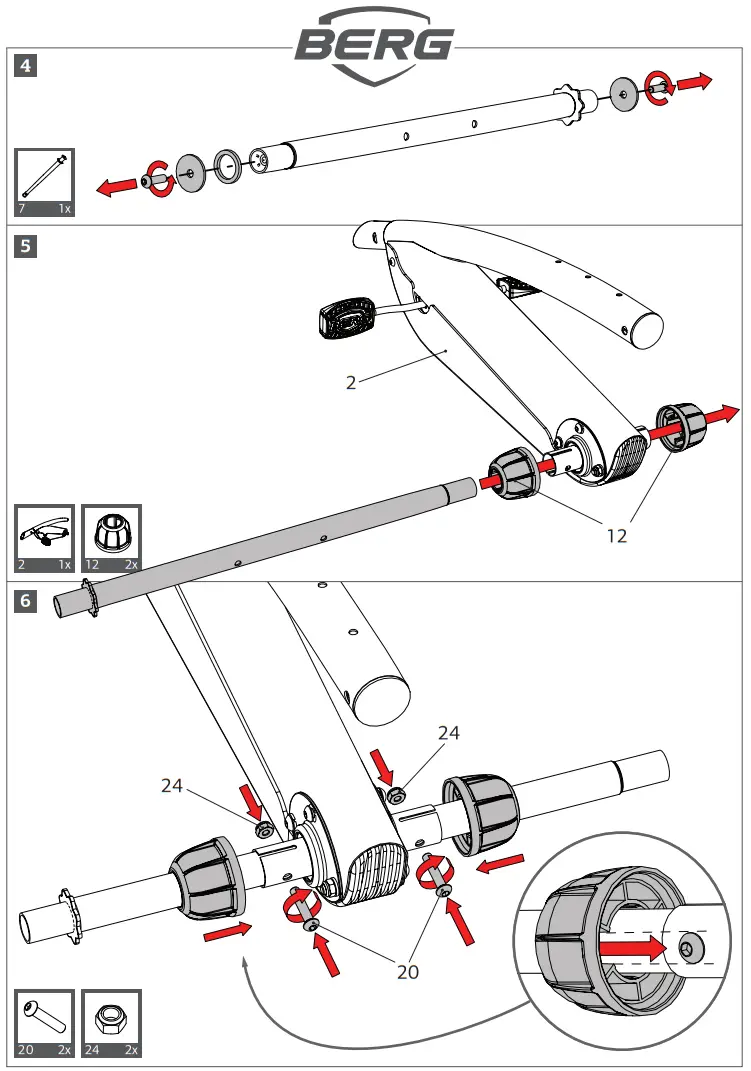 BERG

4

7 1x

5

2

12

2 1x

12 2x

6

24

24

20

20 2x

24 2x