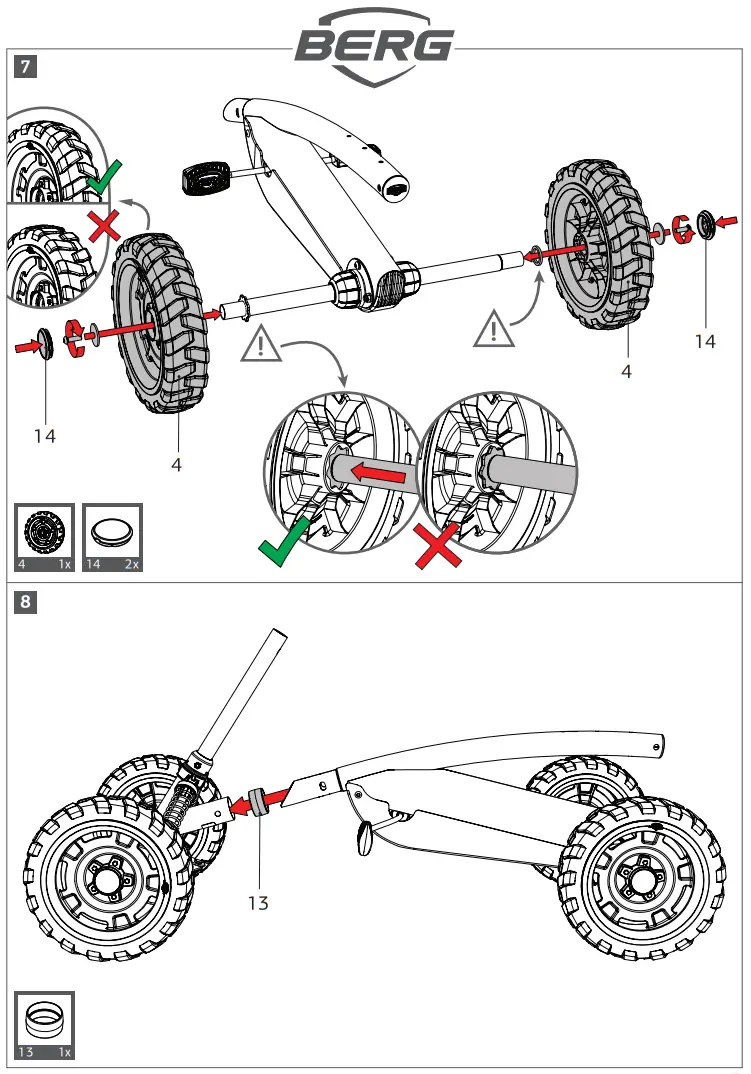 BERG

7

14

4

4

14

4 1x

14 2x

8

13

13 1x