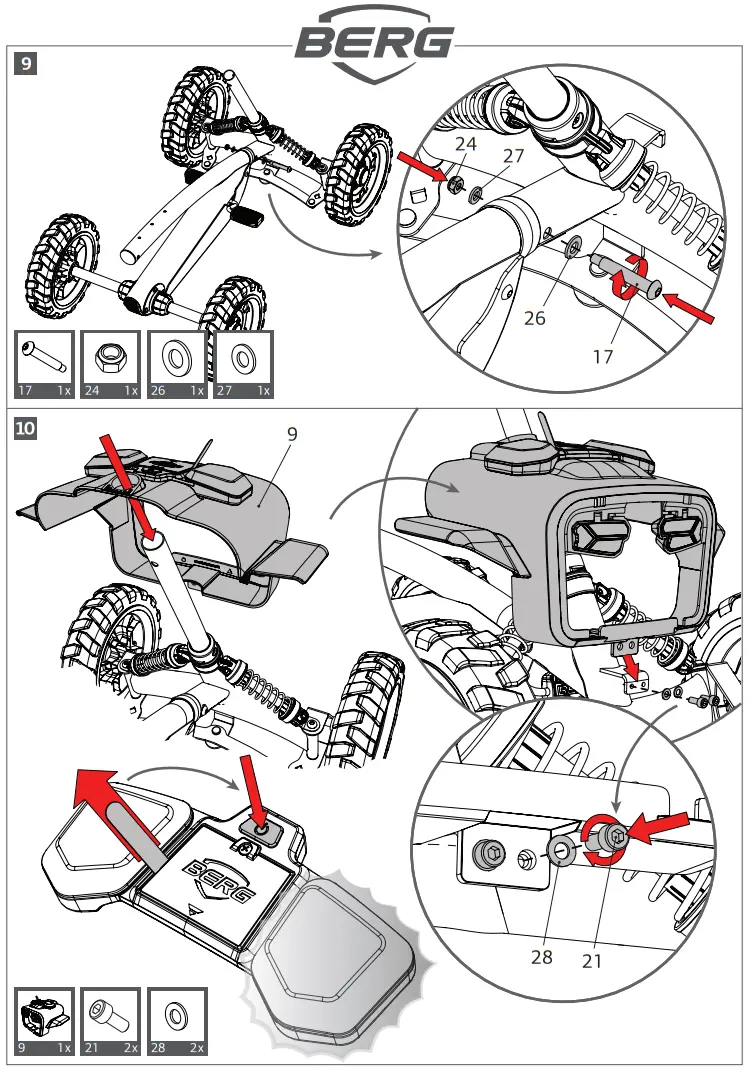 BERG

9

24
27
26
17

17 1x
24 1x
26 1x
27 1x

10

9

BERG

28
21

9 1x
21 2x
28 2x