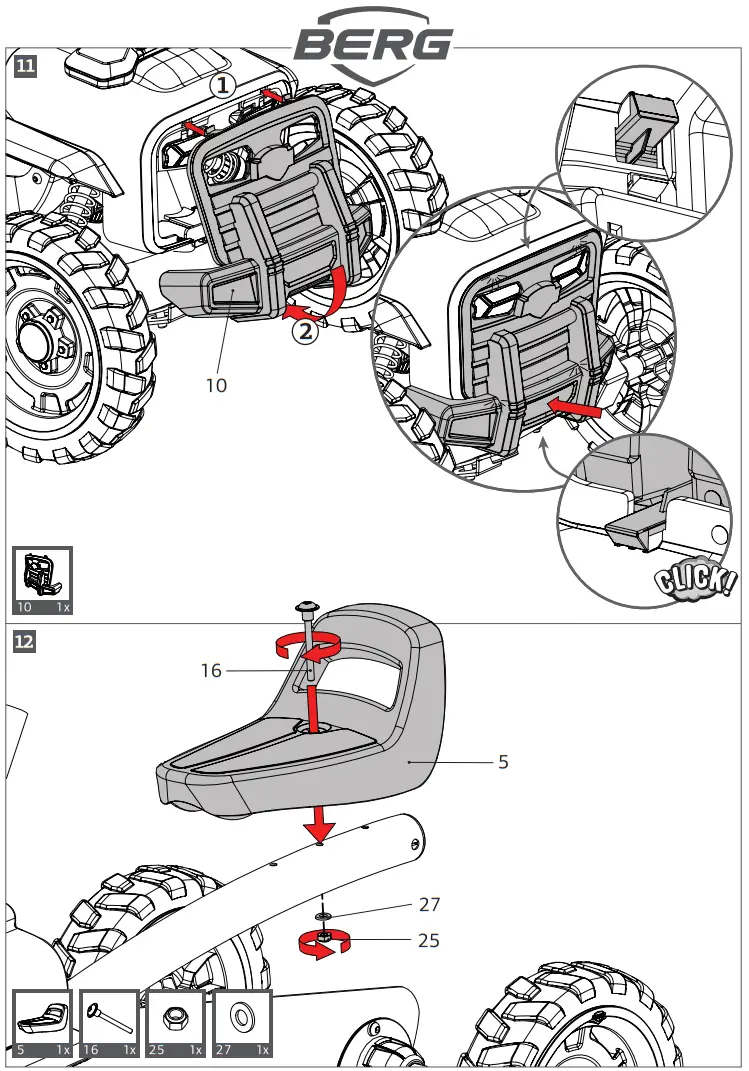 BERG

11

①

②

10

CLICK!

10 1x

12

16

5

27

25

5 1x

16 1x

25 1x

27 1x