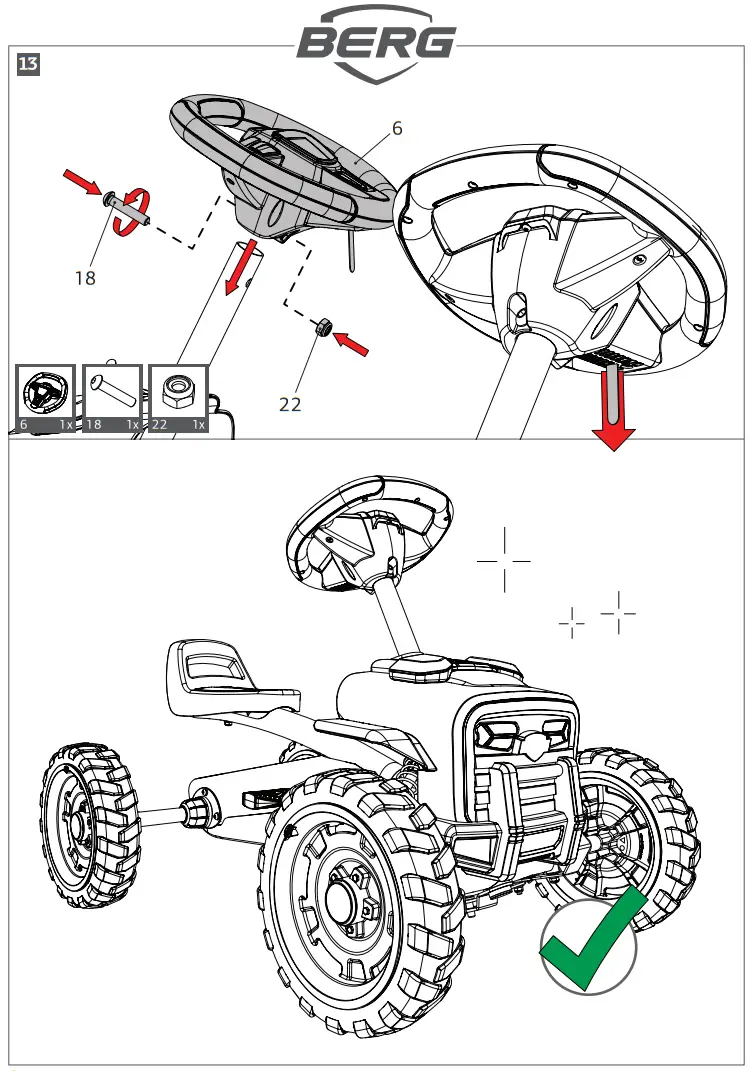 BERG

13

6

18

22

6 1x
18 1x
22 1x