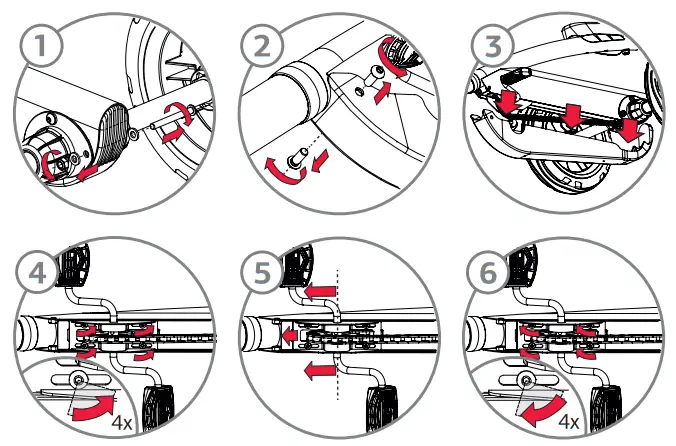 1
2
3
4
4x
5
6
4x