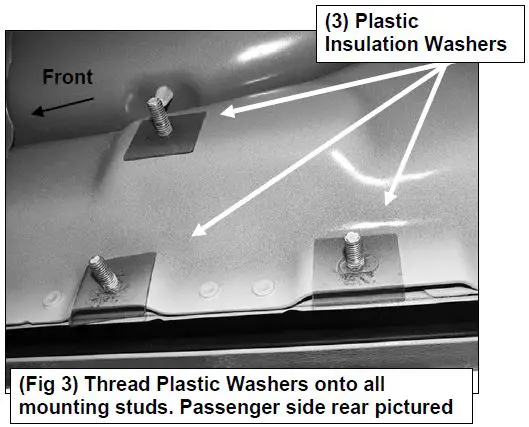 (3) Plastic Insulation Washers

Front

(Fig 3) Thread Plastic Washers onto all mounting studs. Passenger side rear pictured