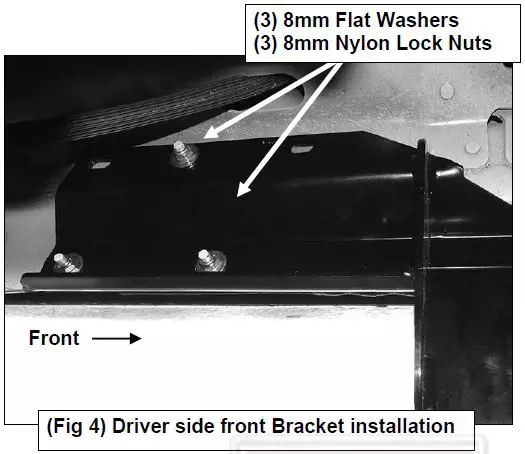 (3) 8mm Flat Washers
(3) 8mm Nylon Lock Nuts

Front

(Fig 4) Driver side front Bracket installation