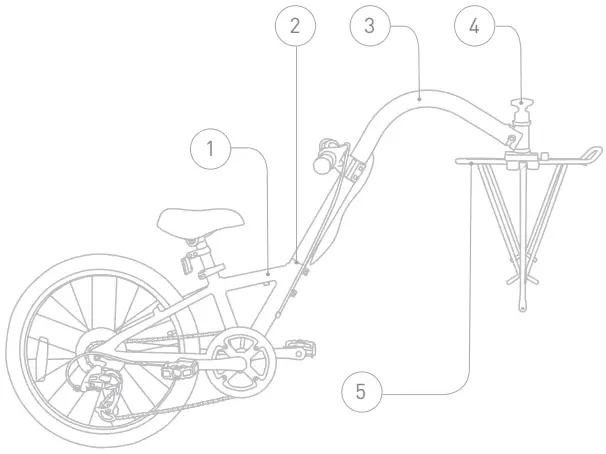 2
3
4
1
5