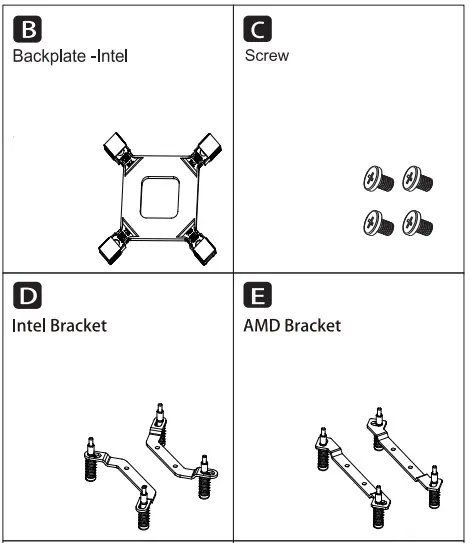 B
Backplate -Intel

C
Screw

D
Intel Bracket

E
AMD Bracket