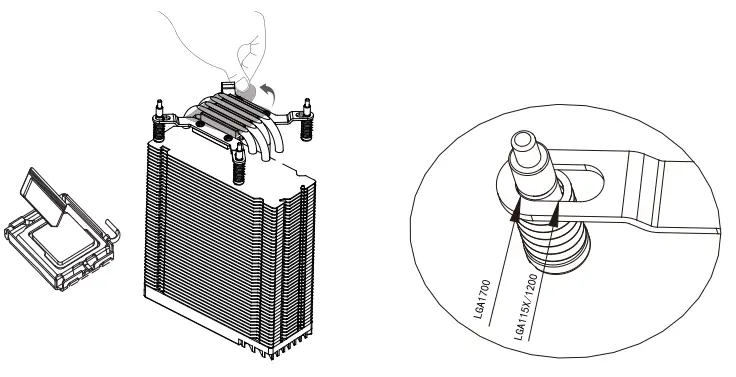 LGA1700
LGA115X/1200