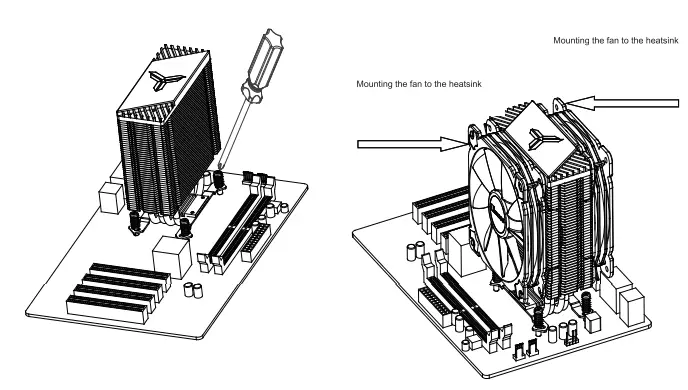 Mounting the fan to the heatsink

Mounting the fan to the heatsink