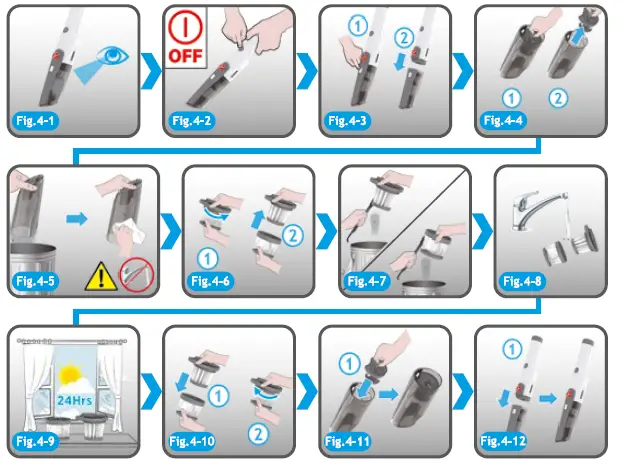 Fig.4-1

OFF
Fig.4-2

1
2
Fig.4-3

1
2
Fig.4-4

Fig.4-5

1
2
Fig.4-6

Fig.4-7

Fig.4-8

24Hrs
Fig.4-9

1
2
Fig.4-10

1
Fig.4-11

1
Fig.4-12