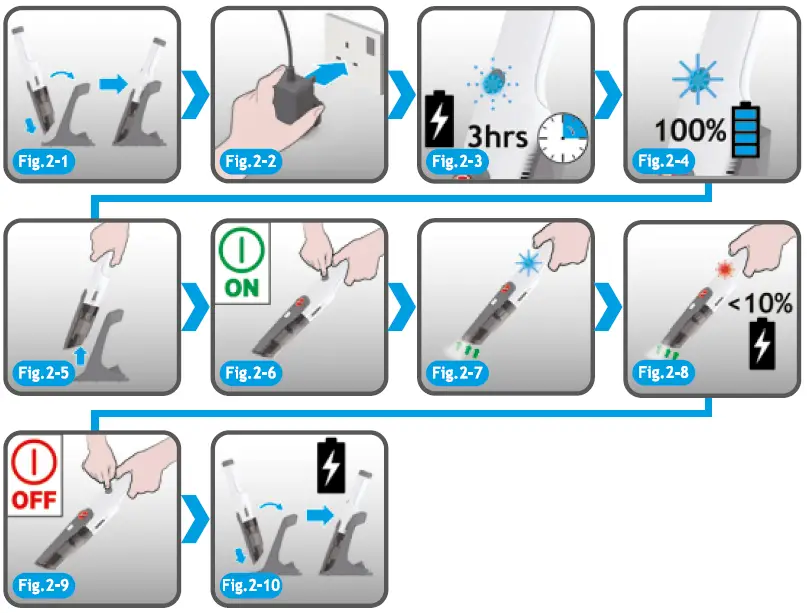 Fig.2-1

Fig.2-2

3hrs

Fig.2-3

100%

Fig.2-4

Fig.2-5

ON

Fig.2-6

Fig.2-7

<10%

Fig.2-8

OFF

Fig.2-9

Fig.2-10