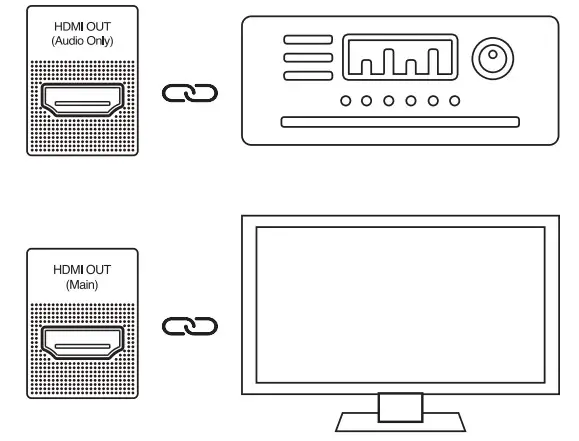 HDMI OUT
(Audio Only)

HDMI OUT
(Main)