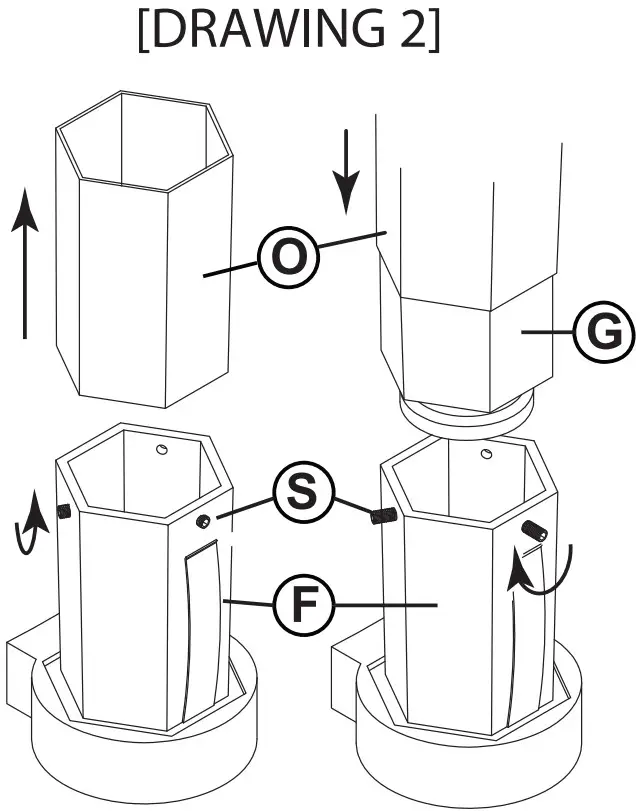 [DRAWING 2]

O

G

S

F