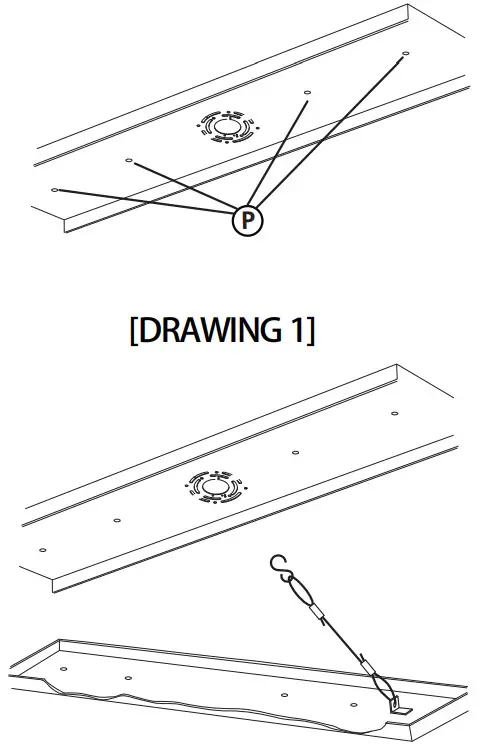 P

[DRAWING 1]