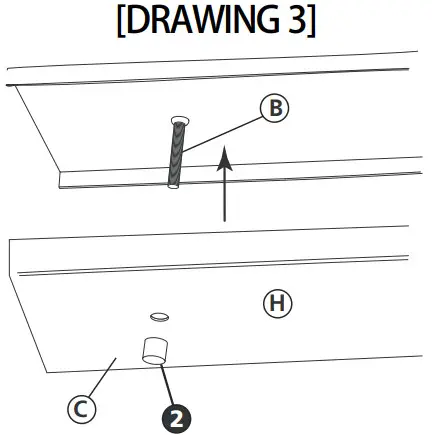 [DRAWING 3]

B

H

C

2