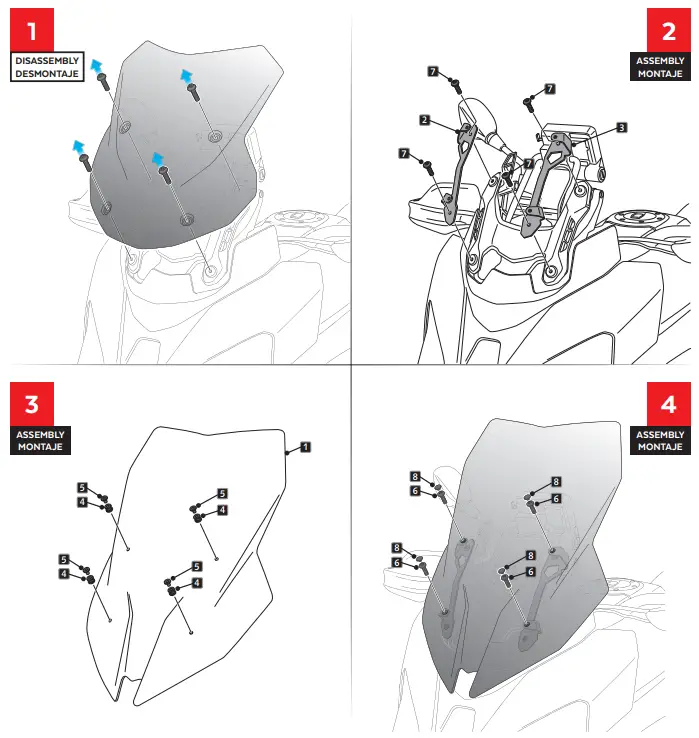 1
DISASSEMBLY
DESMONTAJE

2
ASSEMBLY
MONTAJE

7
7
2
3
7
7

3
ASSEMBLY
MONTAJE

1
5
4
5
4
5
4
5
4

4
ASSEMBLY
MONTAJE

8
6
8
6
8
6
8
6