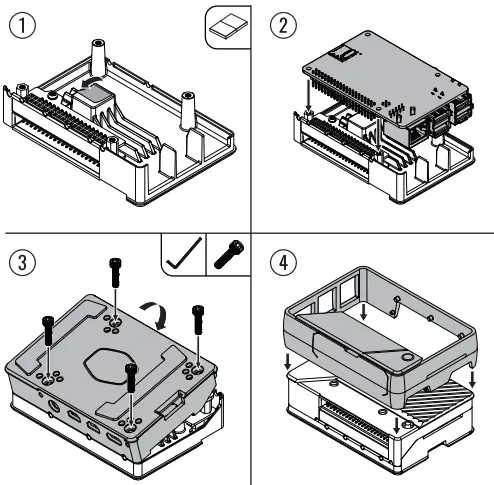 1

2

3

4