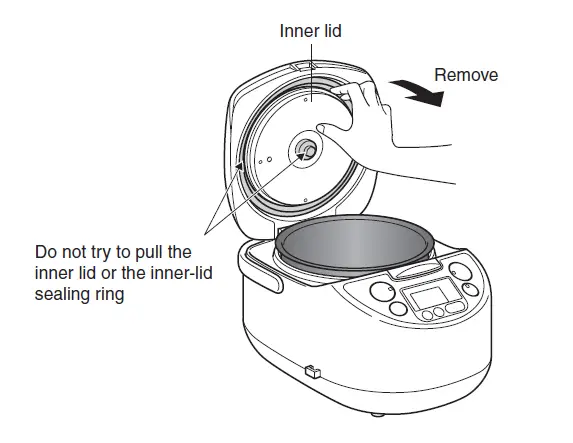 Inner lid

Remove

Do not try to pull the inner lid or the inner-lid sealing ring