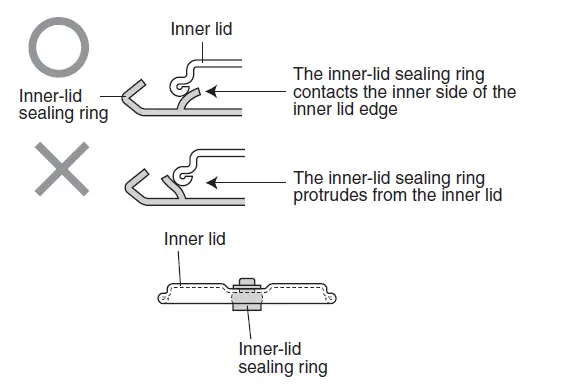 Inner lid

Inner-lid sealing ring

The inner-lid sealing ring contacts the inner side of the inner lid edge

The inner-lid sealing ring protrudes from the inner lid

Inner lid

Inner-lid sealing ring