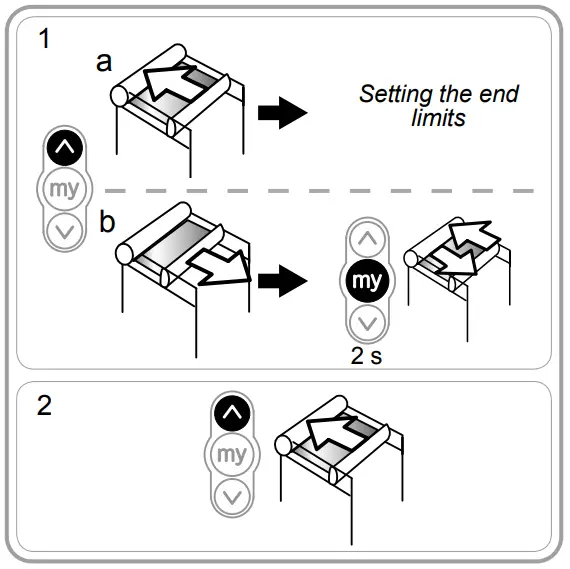 1

a

Setting the end limits

my

b

my

2 s

2

my