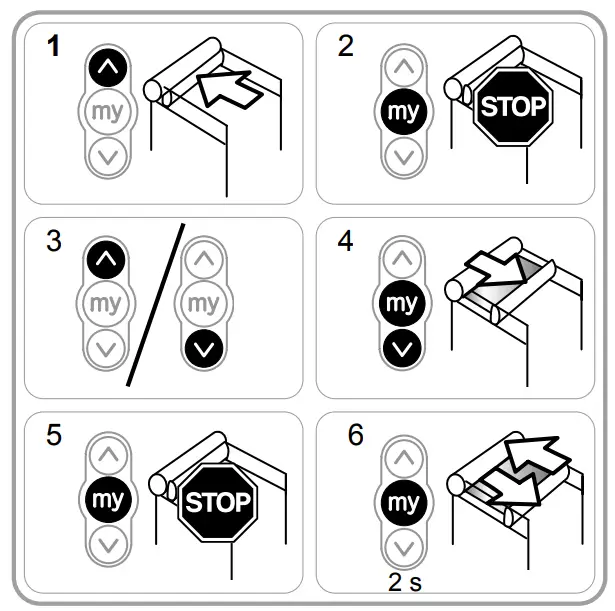 1
my

2
my
STOP

3
my
my

4
my

5
my
STOP

6
my
2 s