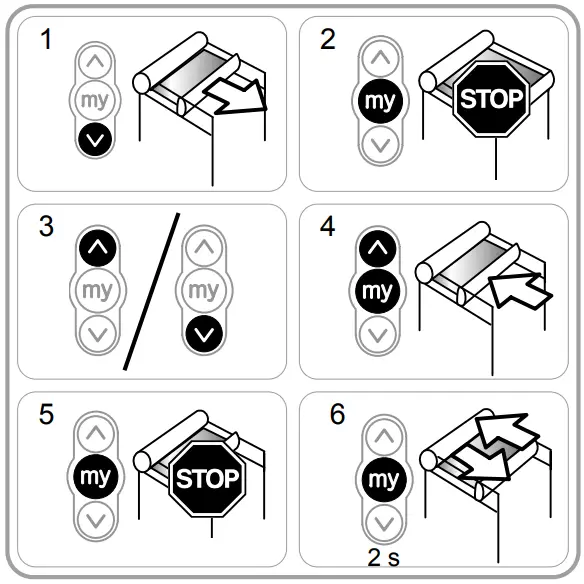 1

my

2

my

STOP

3

my

my

4

my

5

my

STOP

6

my

2 s