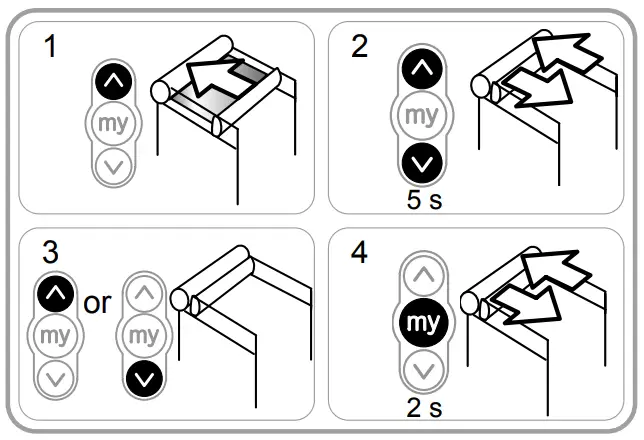 1

my

2

my

5 s

3

my

or

my

4

my

2 s