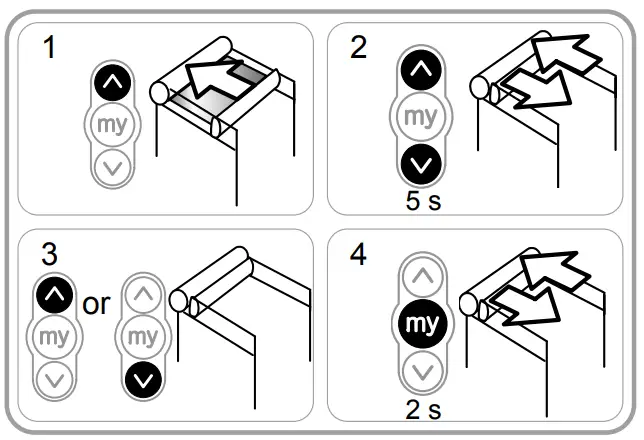 1

my

2

my

5 s

3

my

or

my

4

my

2 s