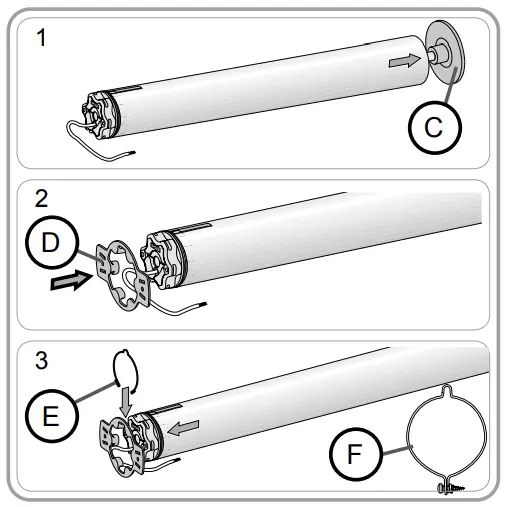 1
C
2
D
3
E
F