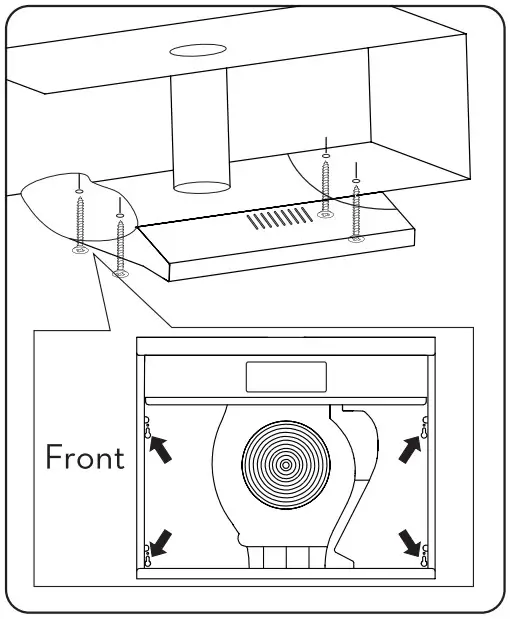 Front