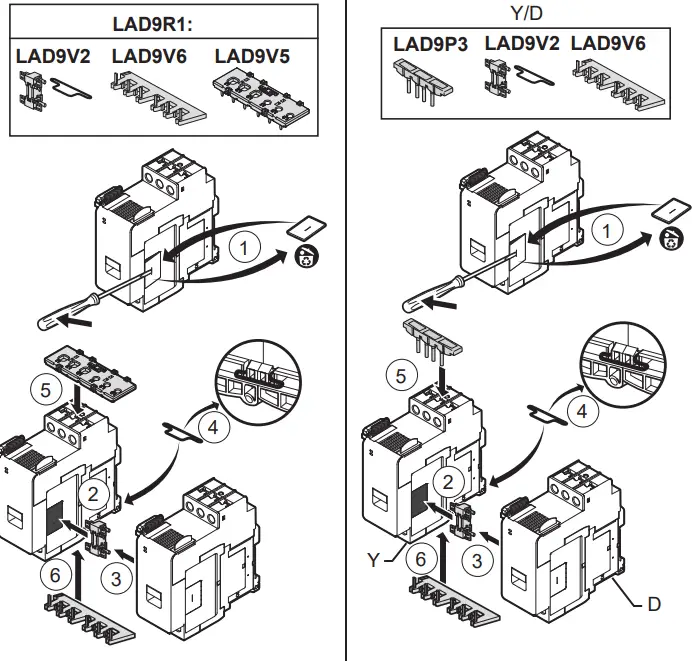 LAD9R1:

LAD9V2 LAD9V6 LAD9V5

1

5

4

2

6

3

Y/D

LAD9P3 LAD9V2 LAD9V6

1

5

4

2

Y

6

3

D