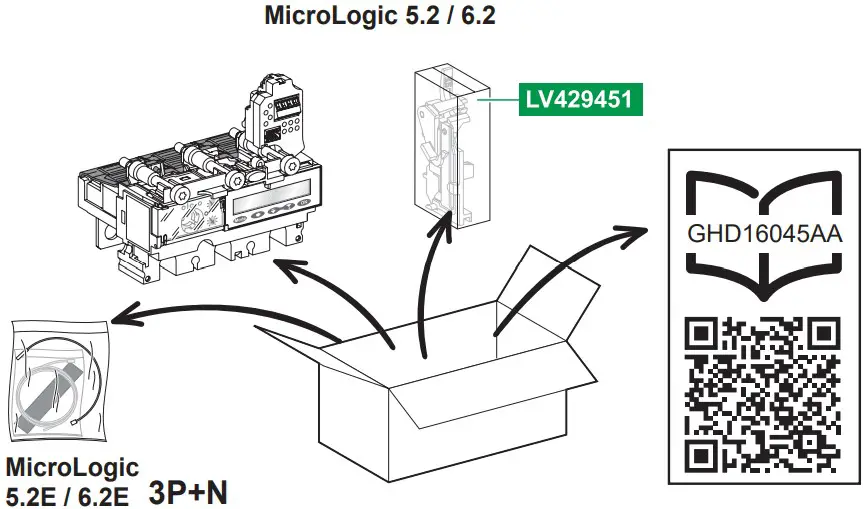 MicroLogic 5.2 / 6.2

LV429451

GHD16045AA

MicroLogic 5.2E / 6.2E 3P+N