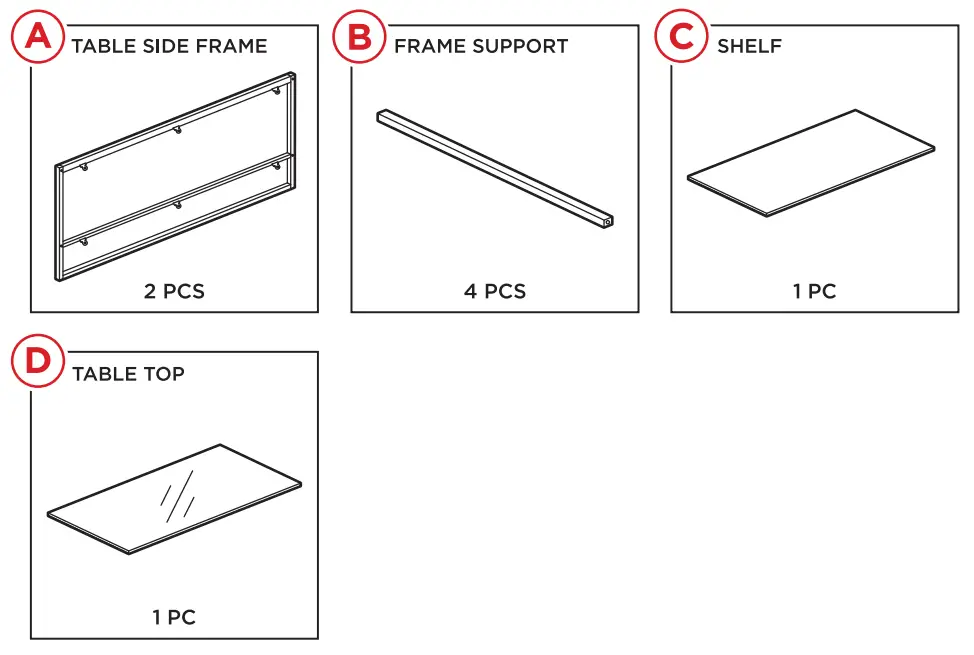 A TABLE SIDE FRAME

2 PCS

B FRAME SUPPORT

4 PCS

C SHELF

1 PC

D TABLE TOP

1 PC