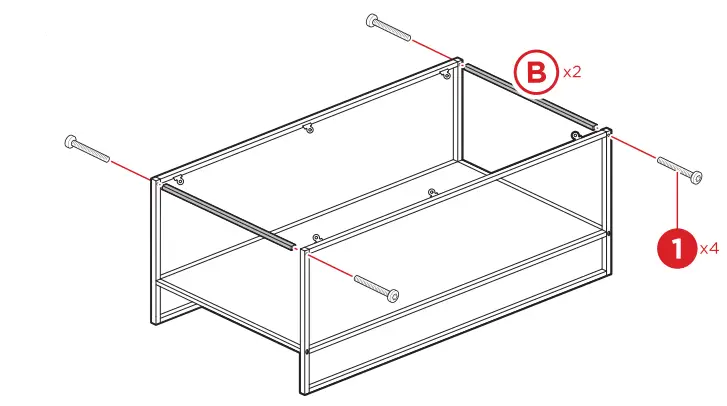 B x2

1 x4