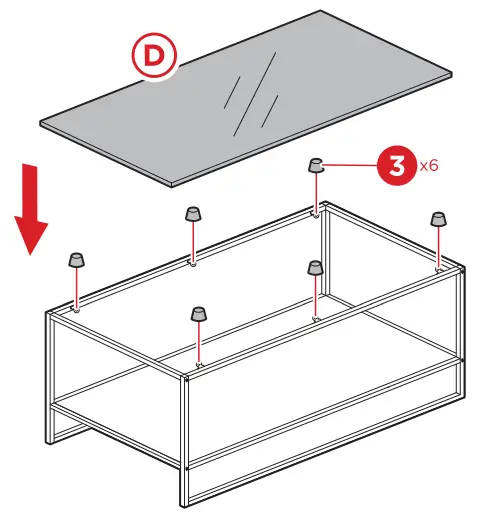 D

3 x6