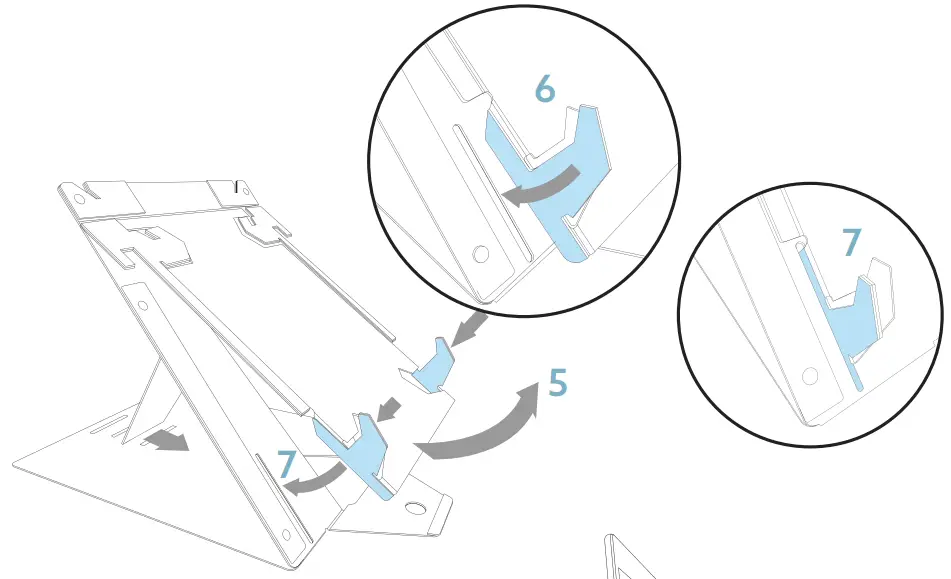 6

7

5

7