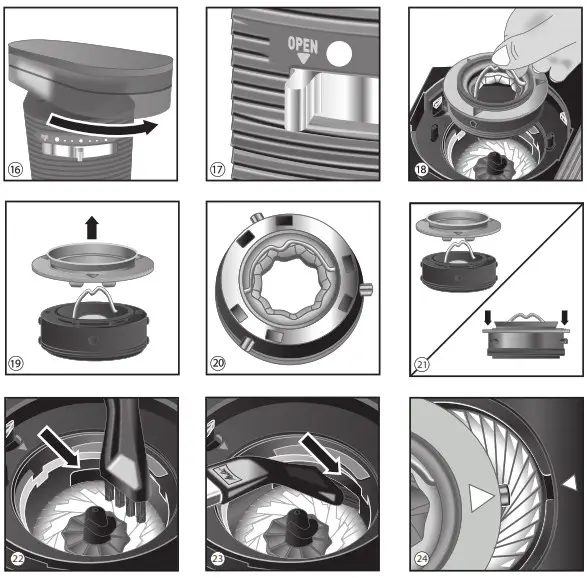 16

OPEN

17

18

19

20

21

22

23

24